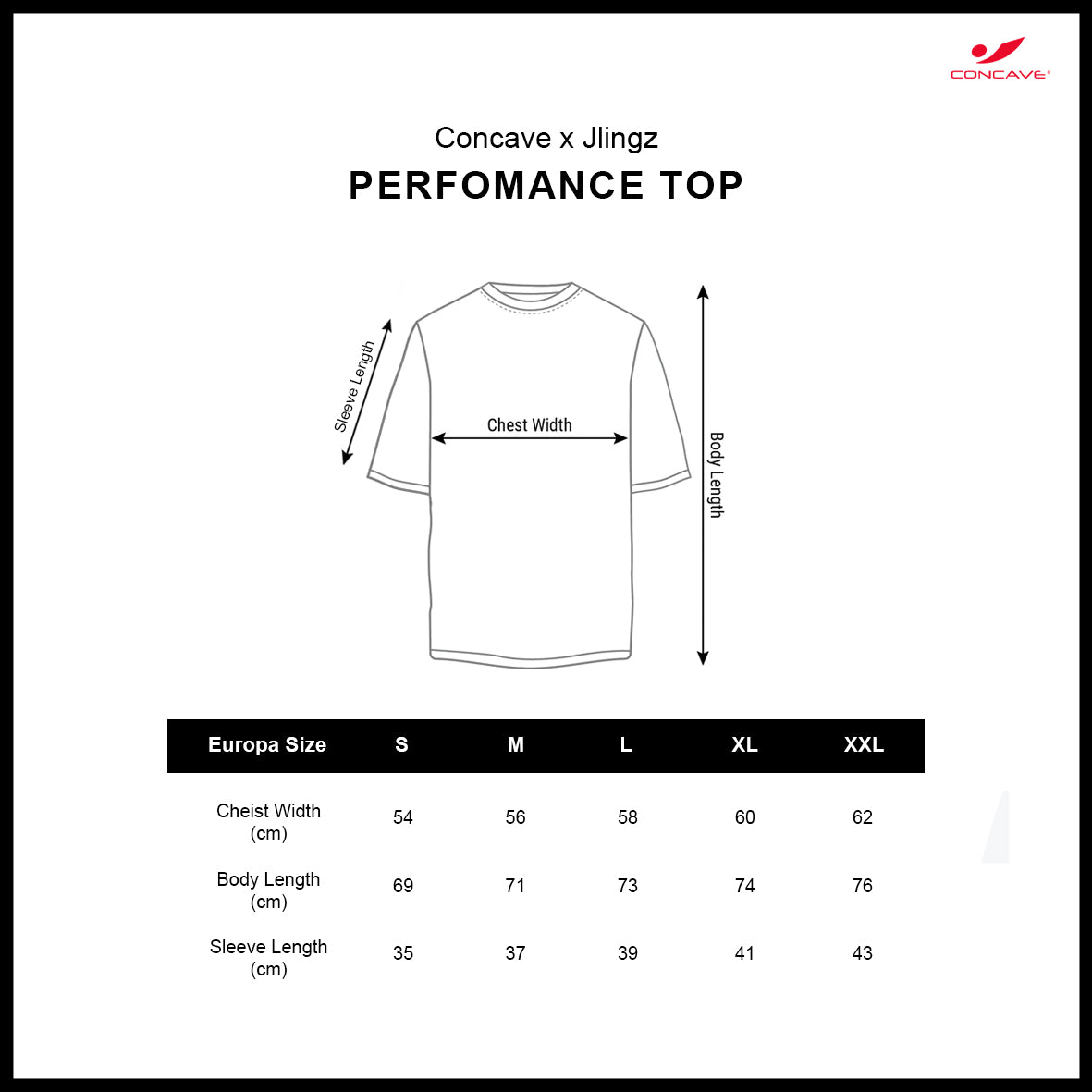 CONCAVE®

Concave x Jlingz

PERFOMANCE TOP

Sleeve Length

Chest Width

Body Length

| Europa Size | S | M | L | XL | XXL |
|---|---|---|---|---|---|
| Cheist Width (cm) | 54 | 56 | 58 | 60 | 62 |
| Body Length (cm) | 69 | 71 | 73 | 74 | 76 |
| Sleeve Length (cm) | 35 | 37 | 39 | 41 | 43 |